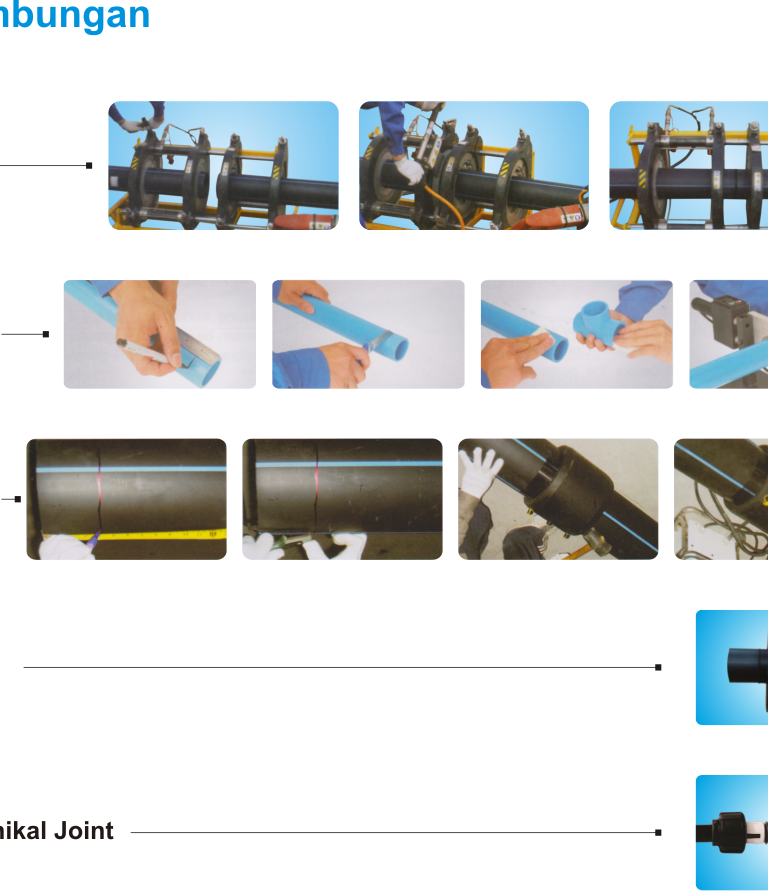 nbungan

nikal Joint